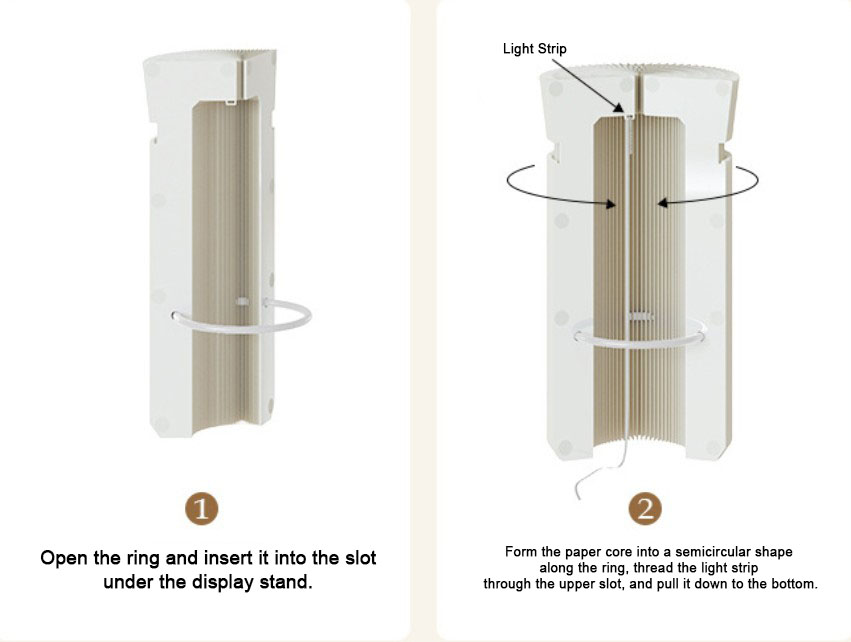 1

Open the ring and insert it into the slot under the display stand.

Light Strip

2

Form the paper core into a semicircular shape along the ring, thread the light strip through the upper slot, and pull it down to the bottom.