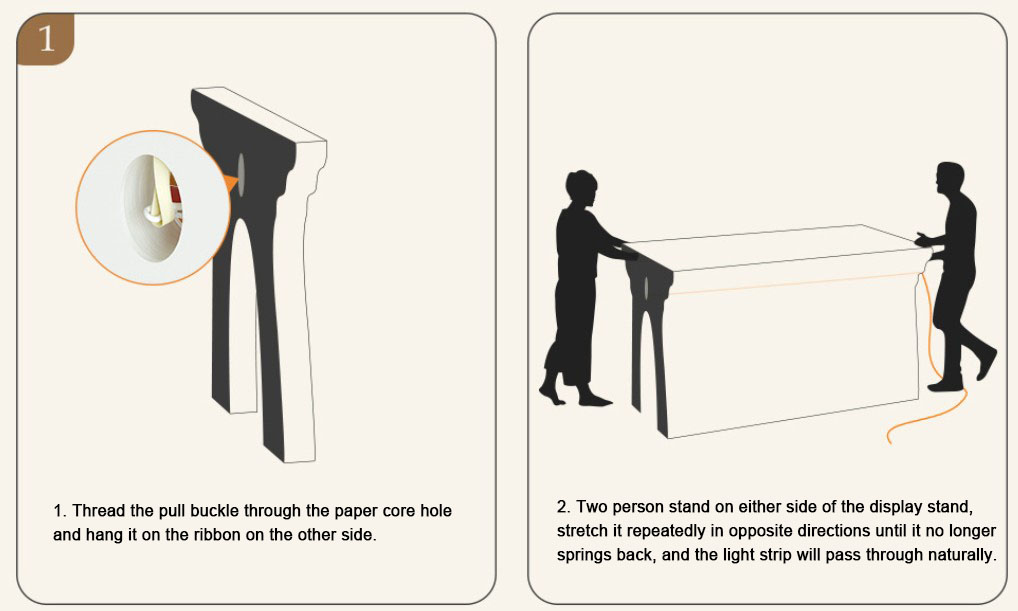 1

1. Thread the pull buckle through the paper core hole and hang it on the ribbon on the other side.

2. Two person stand on either side of the display stand, stretch it repeatedly in opposite directions until it no longer springs back, and the light strip will pass through naturally.