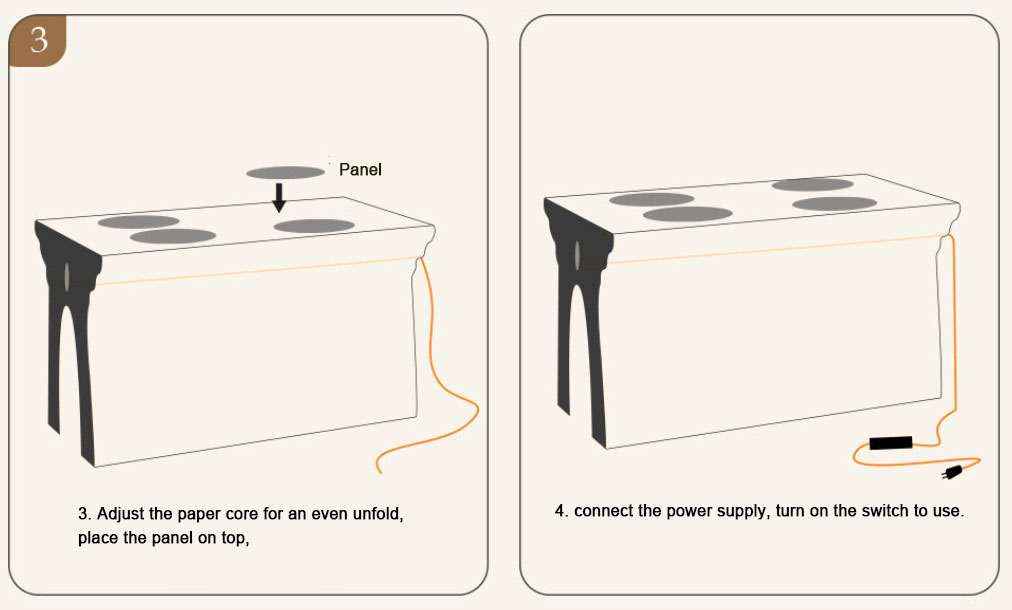 3

Panel

3. Adjust the paper core for an even unfold, place the panel on top,

4. connect the power supply, turn on the switch to use.